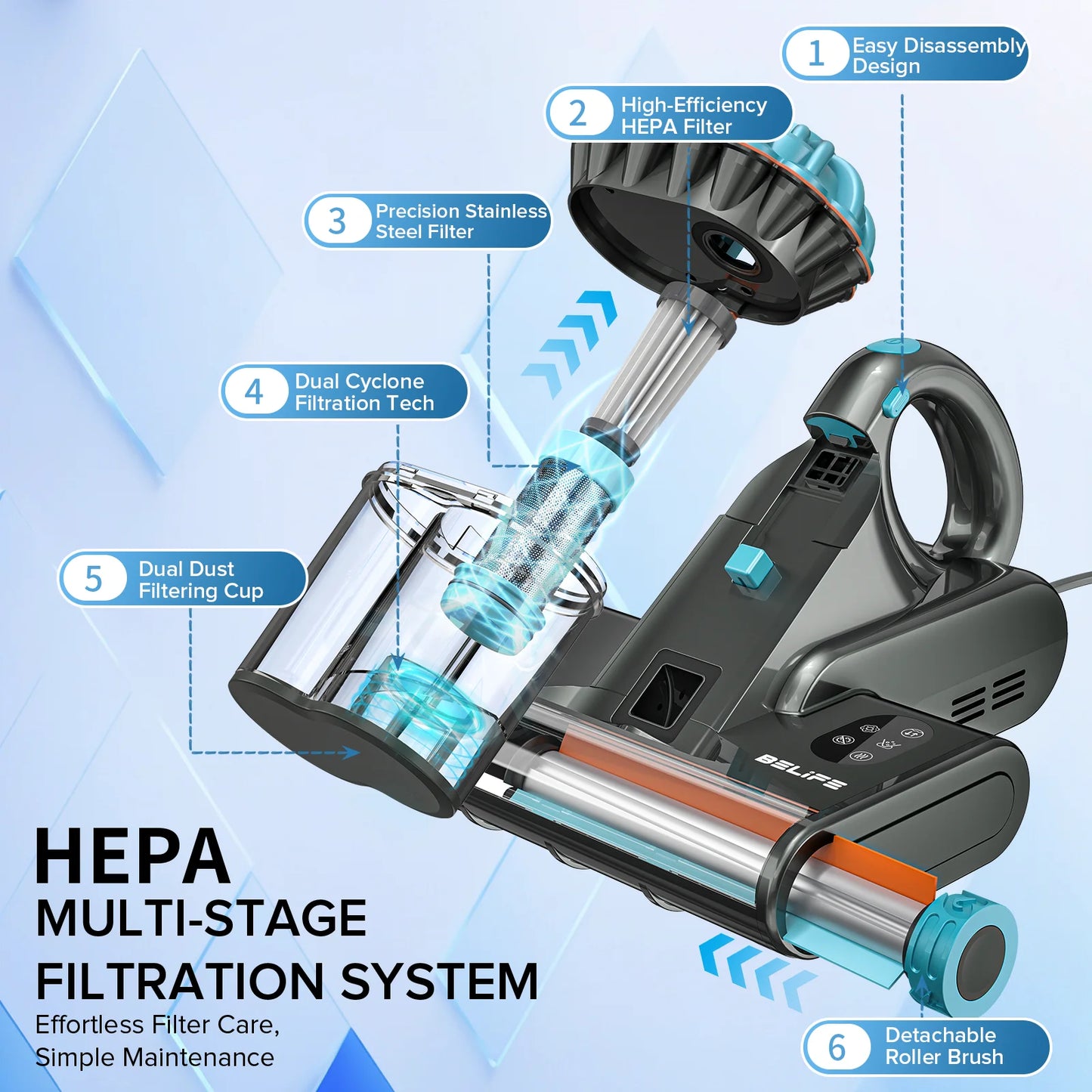 1 Easy Disassembly Design

2 High-Efficiency HEPA Filter

3 Precision Stainless Steel Filter

4 Dual Cyclone Filtration Tech

5 Dual Dust Filtering Cup

BELIFE

HEPA
MULTI-STAGE
FILTRATION SYSTEM
Effortless Filter Care,
Simple Maintenance

6 Detachable Roller Brush